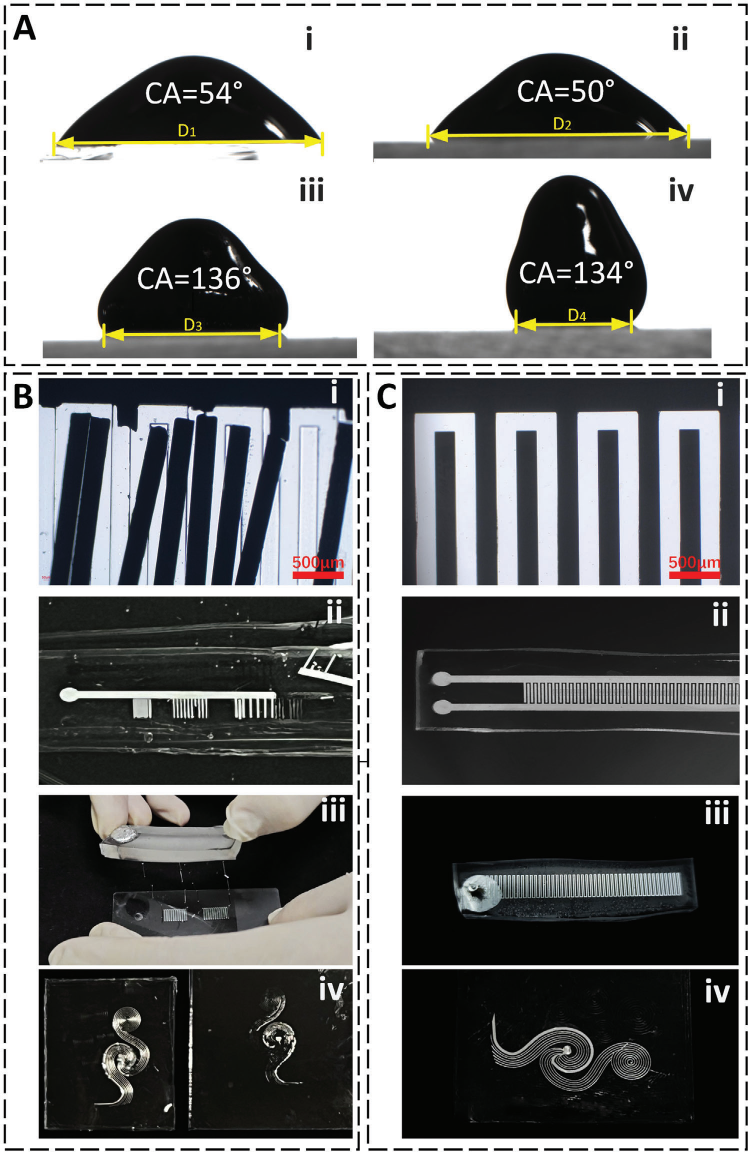 A
i
CA=54°
$D_1$
ii
CA=50°
$D_2$
iii
CA=136°
$D_3$
iv
CA=134°
$D_4$

B
i
500μm
ii
iii
iv

C
i
500μm
ii
iii
iv